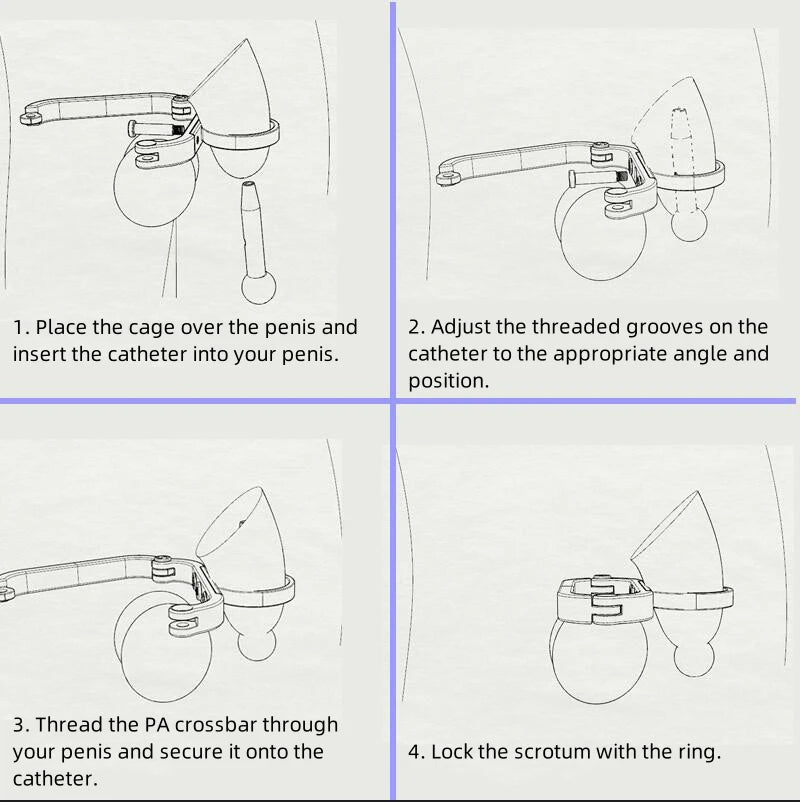 1. Place the cage over the penis and insert the catheter into your penis.

2. Adjust the threaded grooves on the catheter to the appropriate angle and position.

3. Thread the PA crossbar through your penis and secure it onto the catheter.

4. Lock the scrotum with the ring.