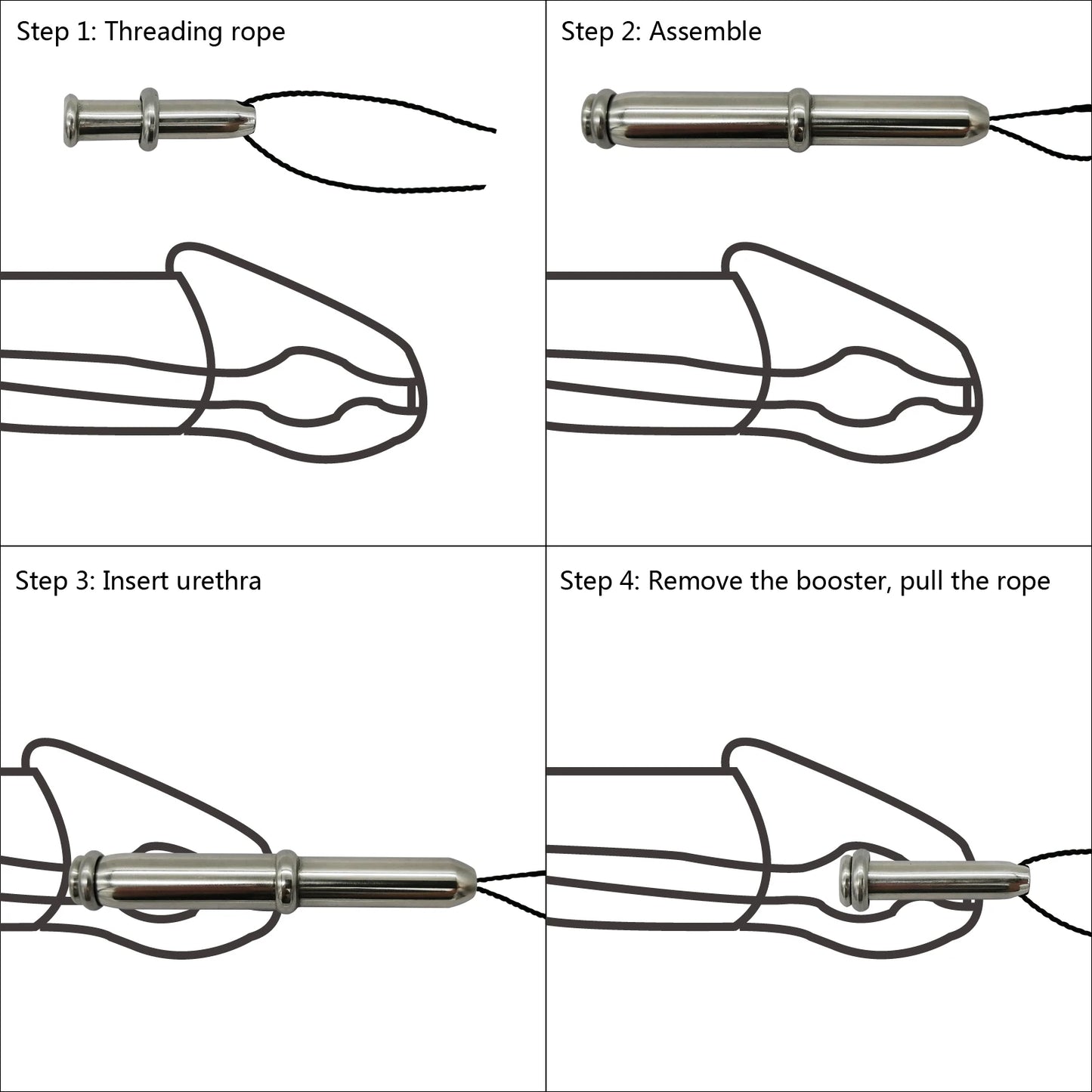 Step 1: Threading rope

Step 2: Assemble

Step 3: Insert urethra

Step 4: Remove the booster, pull the rope